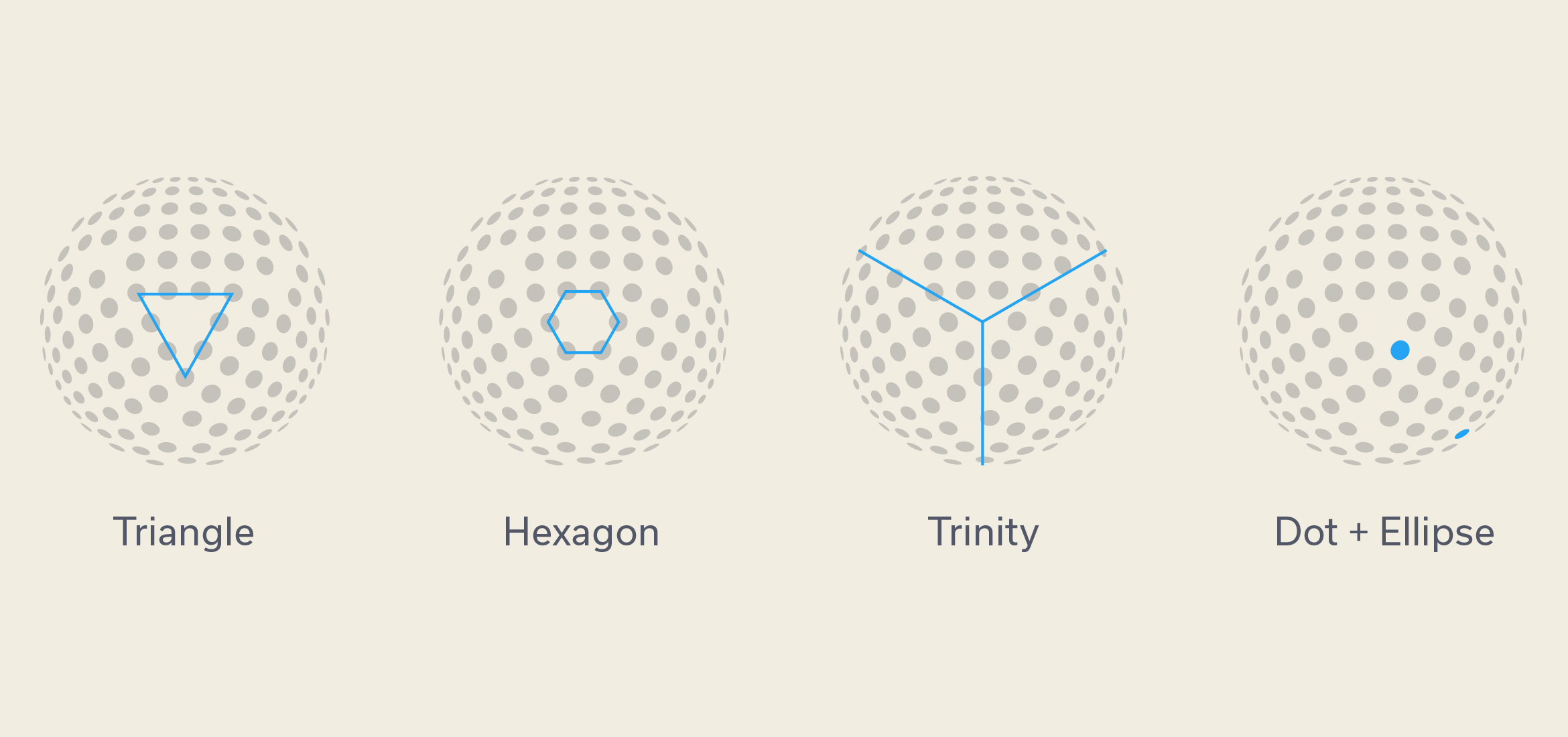 Triangle

Hexagon

Trinity

Dot + Ellipse